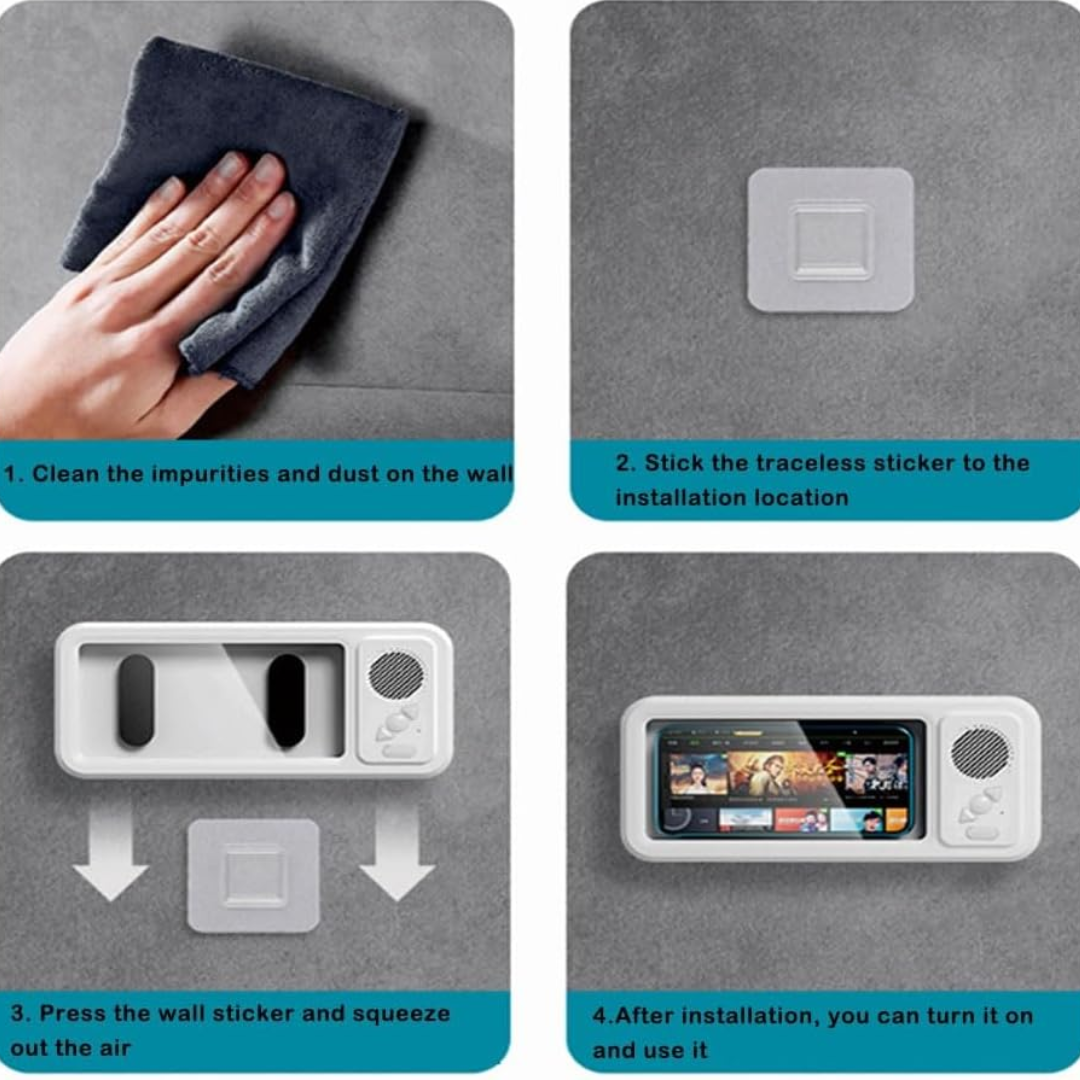 1. Clean the impurities and dust on the wall

2. Stick the traceless sticker to the installation location

3. Press the wall sticker and squeeze out the air

4.After installation, you can turn it on and use it